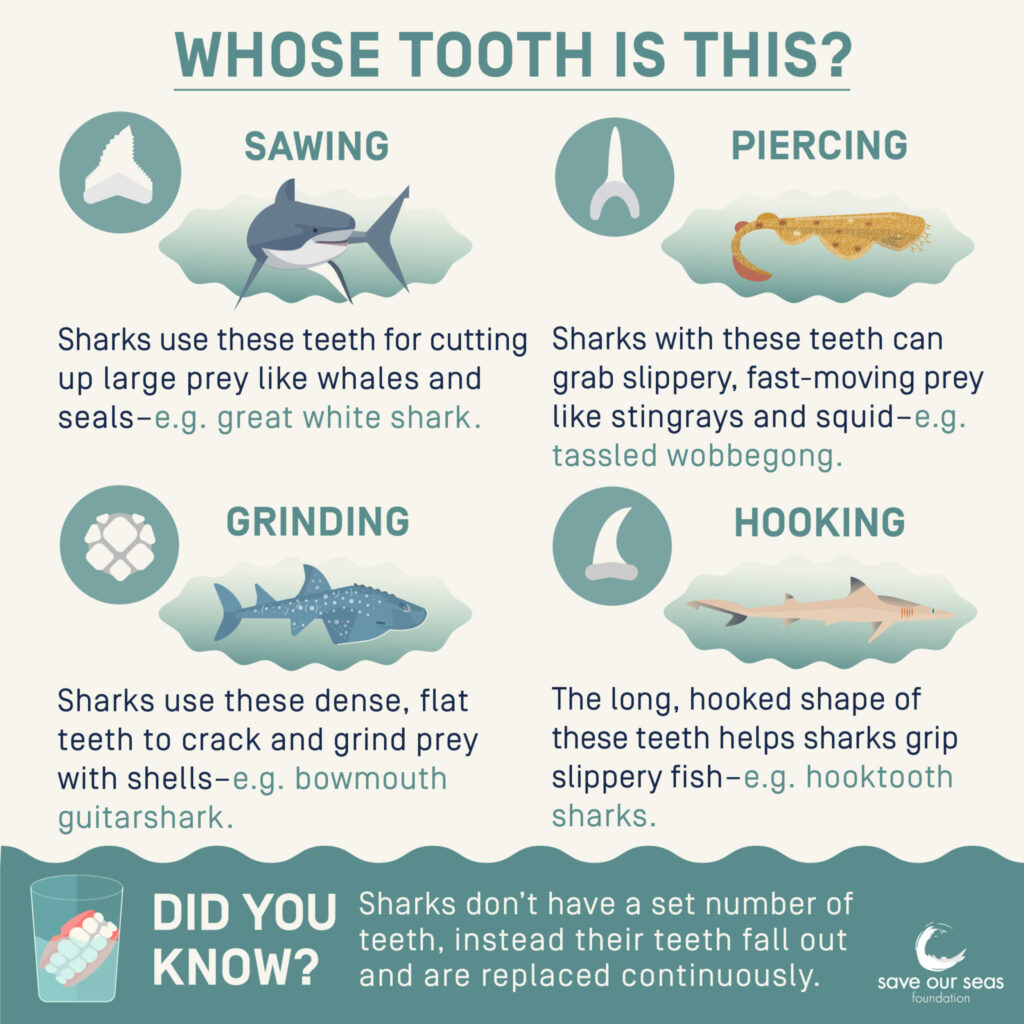 WHOSE TOOTH IS THIS?

SAWING

Sharks use these teeth for cutting up large prey like whales and seals–e.g. great white shark.

PIERCING

Sharks with these teeth can grab slippery, fast-moving prey like stingrays and squid–e.g. tassled wobbegong.

GRINDING

Sharks use these dense, flat teeth to crack and grind prey with shells–e.g. bowmouth guitarshark.

HOOKING

The long, hooked shape of these teeth helps sharks grip slippery fish–e.g. hooktooth sharks.

DID YOU KNOW?

Sharks don't have a set number of teeth, instead their teeth fall out and are replaced continuously.

save our seas foundation